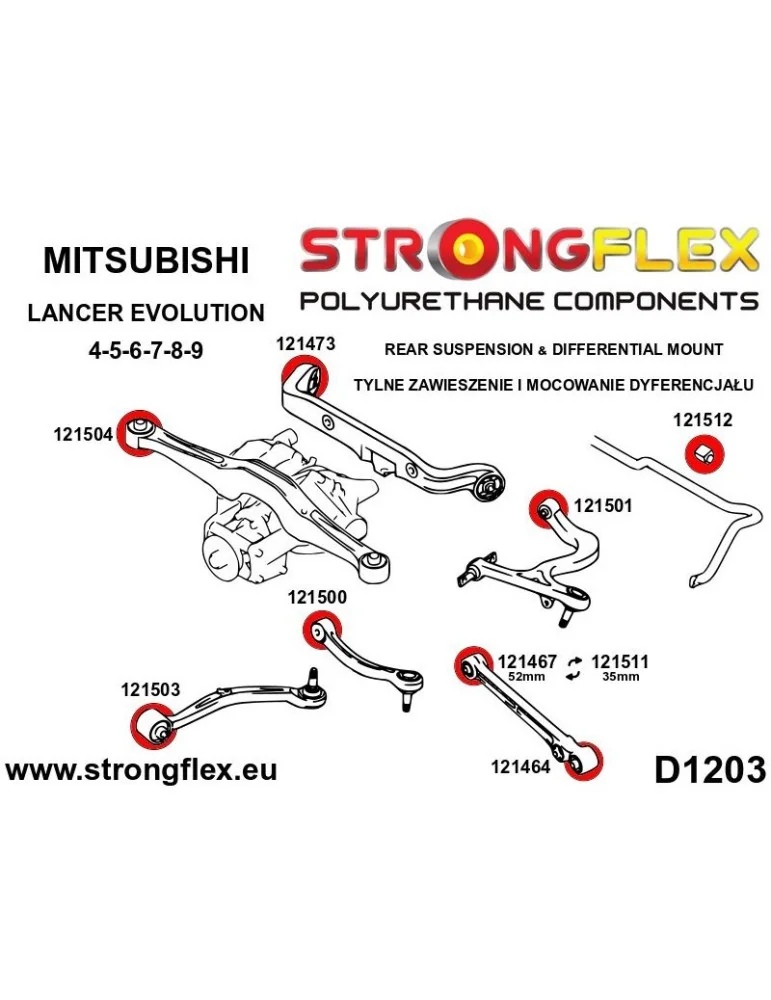 MITSUBISHI

LANCER EVOLUTION

4-5-6-7-8-9

STRONGFLEX

POLYURETHANE COMPONENTS

REAR SUSPENSION & DIFFERENTIAL MOUNT

TYLNE ZAWIESZENIE I MOCOWANIE DYFERENCJAŁU

121473

121504

121512

121501

121500

121467 52mm

121511 35mm

121503

121464

www.strongflex.eu

D1203