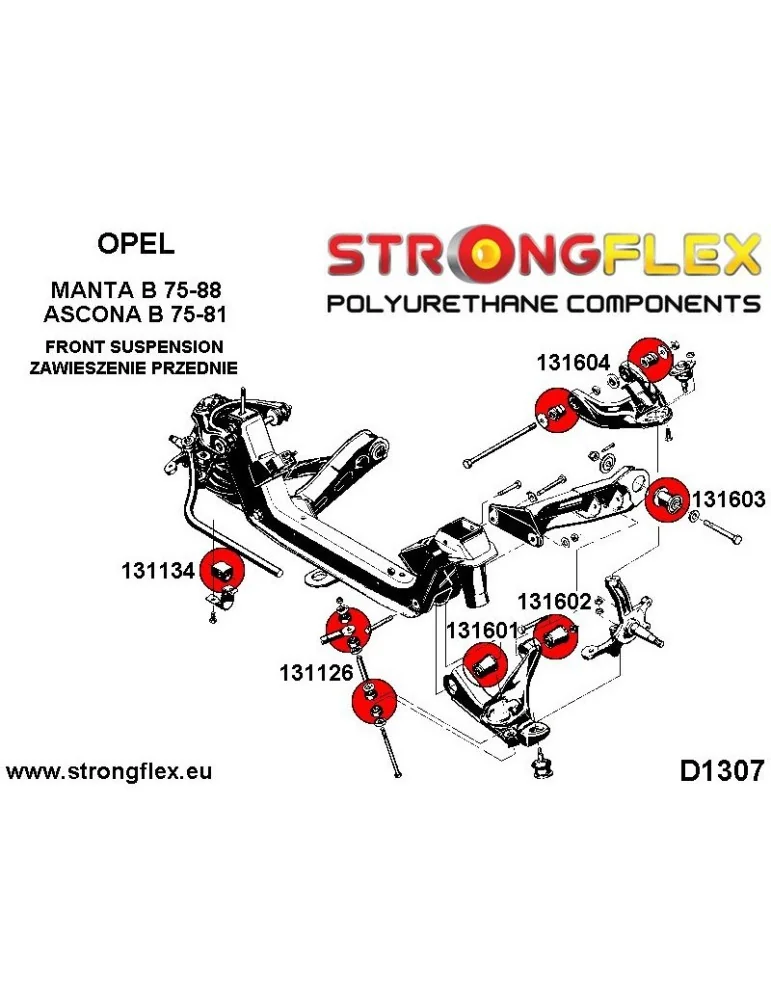 OPEL

MANTA B 75-88
ASCONA B 75-81

FRONT SUSPENSION
ZAWIESZENIE PRZEDNIE

STRONGFLEX
POLYURETHANE COMPONENTS

131604

131603

131134

131602

131601

131126

www.strongflex.eu

D1307